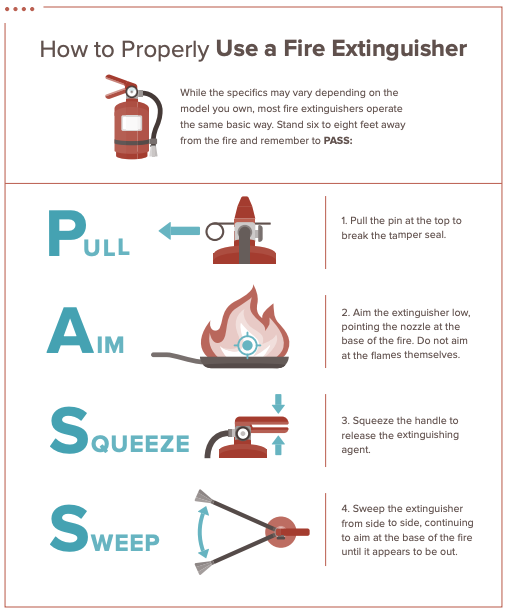 How to Properly Use a Fire Extinguisher

While the specifics may vary depending on the model you own, most fire extinguishers operate the same basic way. Stand six to eight feet away from the fire and remember to PASS:

PULL

1. Pull the pin at the top to break the tamper seal.

AIM

2. Aim the extinguisher low, pointing the nozzle at the base of the fire. Do not aim at the flames themselves.

SQUEEZE

3. Squeeze the handle to release the extinguishing agent.

SWEEP

4. Sweep the extinguisher from side to side, continuing to aim at the base of the fire until it appears to be out.